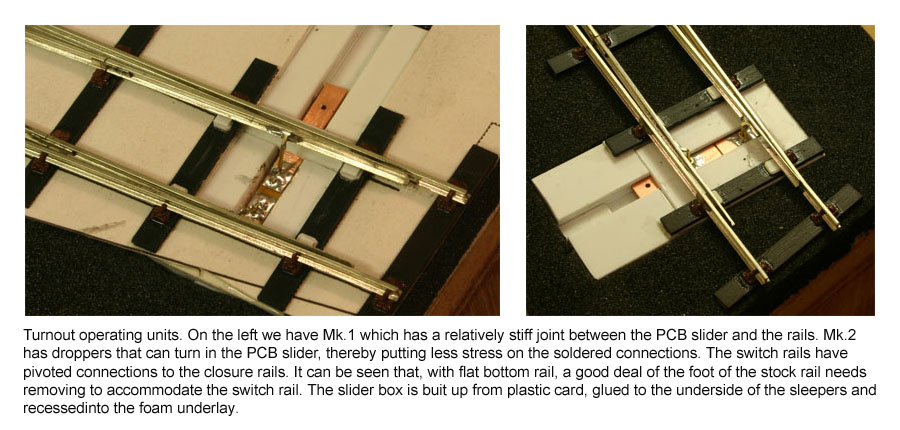 Turnout operating units. On the left we have Mk.1 which has a relatively stiff joint between the PCB slider and the rails. Mk.2 has droppers that can turn in the PCB slider, thereby putting less stress on the soldered connections. The switch rails have pivoted connections to the closure rails. It can be seen that, with flat bottom rail, a good deal of the foot of the stock rail needs removing to accommodate the switch rail. The slider box is buit up from plastic card, glued to the underside of the sleepers and recessedinto the foam underlay.